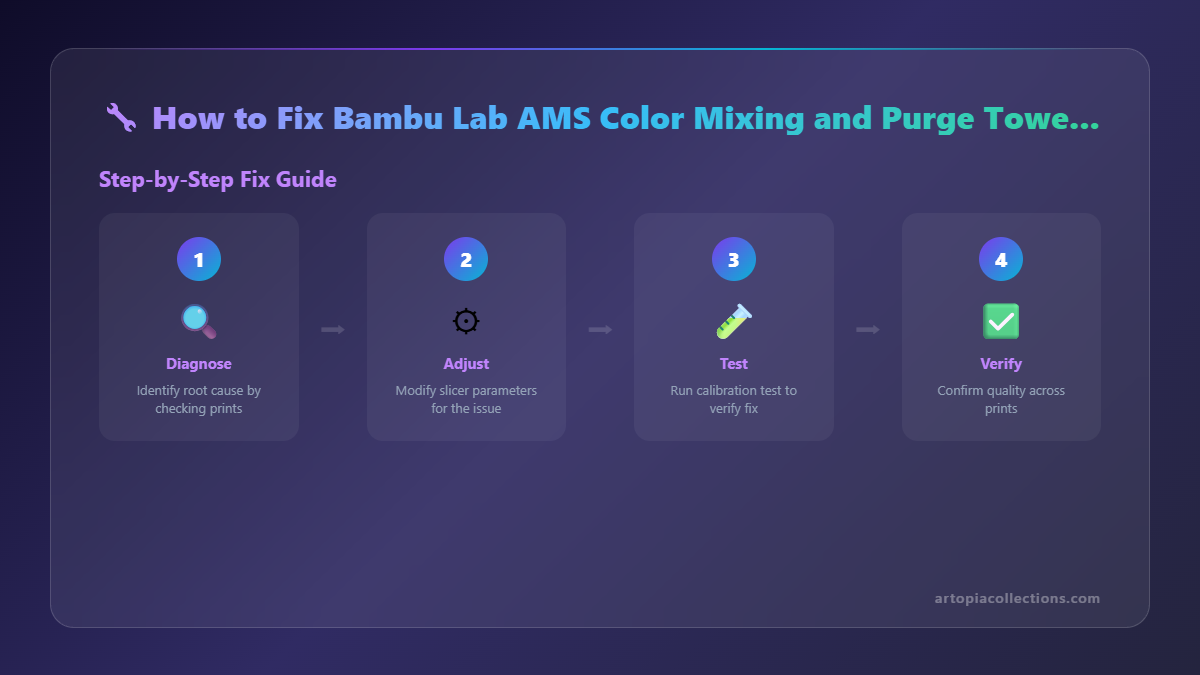 How to Fix Bambu Lab AMS Color Mixing and Purge Towe...

Step-by-Step Fix Guide

1
Diagnose
Identify root cause by checking prints

2
Adjust
Modify slicer parameters for the issue

3
Test
Run calibration test to verify fix

4
Verify
Confirm quality across prints

artopiacollections.com