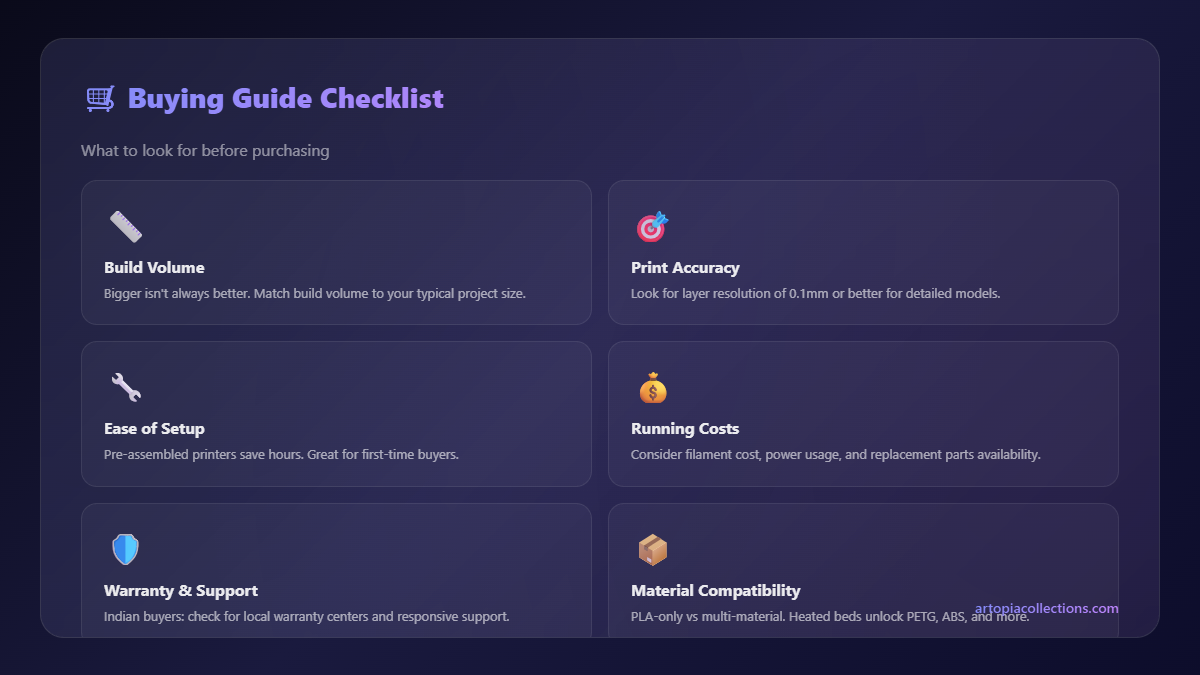 Buying Guide Checklist

What to look for before purchasing

Build Volume

Bigger isn't always better. Match build volume to your typical project size.

Ease of Setup

Pre-assembled printers save hours. Great for first-time buyers.

Warranty & Support

Indian buyers: check for local warranty centers and responsive support.

Print Accuracy

Look for layer resolution of 0.1mm or better for detailed models.

Running Costs

Consider filament cost, power usage, and replacement parts availability.

Material Compatibility

PLA-only vs multi-material. Heated beds unlock PETG, ABS, and more.

artopiacollections.com