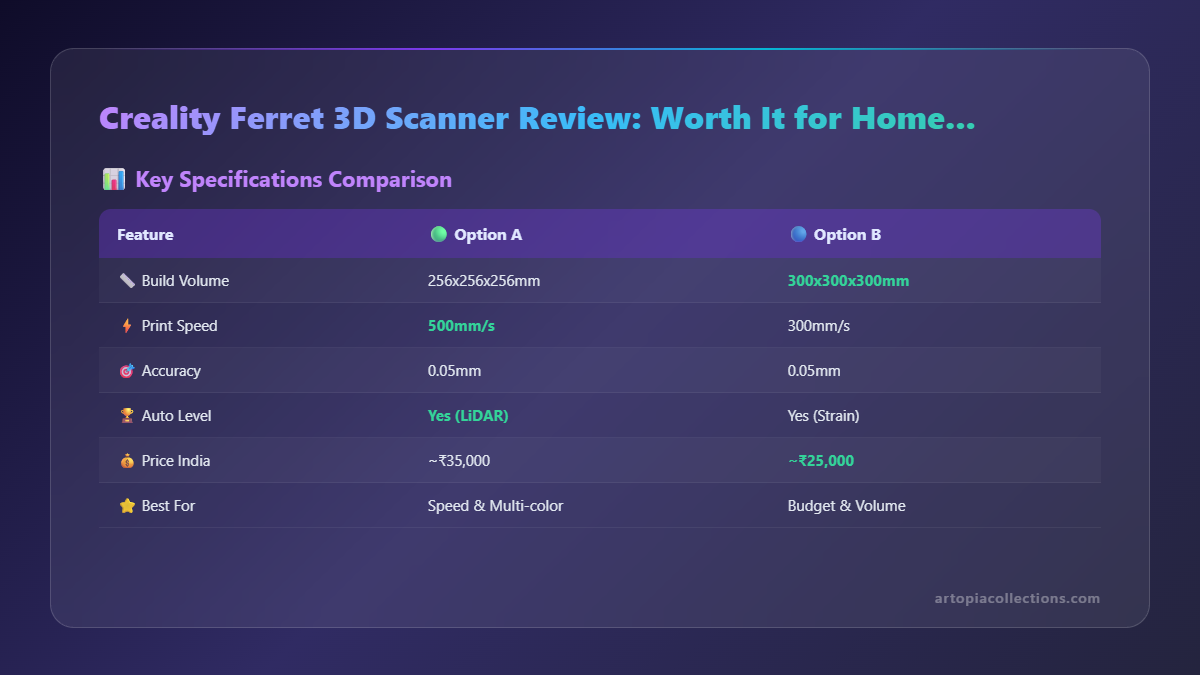 Creality Ferret 3D Scanner Review: Worth It for Home...

📊 Key Specifications Comparison

| Feature | 🟢 Option A | 🔵 Option B |
|---|---|---|
| 📏 Build Volume | 256x256x256mm | 300x300x300mm |
| ⚡ Print Speed | 500mm/s | 300mm/s |
| 🎯 Accuracy | 0.05mm | 0.05mm |
| 🏆 Auto Level | Yes (LiDAR) | Yes (Strain) |
| 💰 Price India | ~₹35,000 | ~₹25,000 |
| ⭐ Best For | Speed & Multi-color | Budget & Volume |

artopiacollections.com